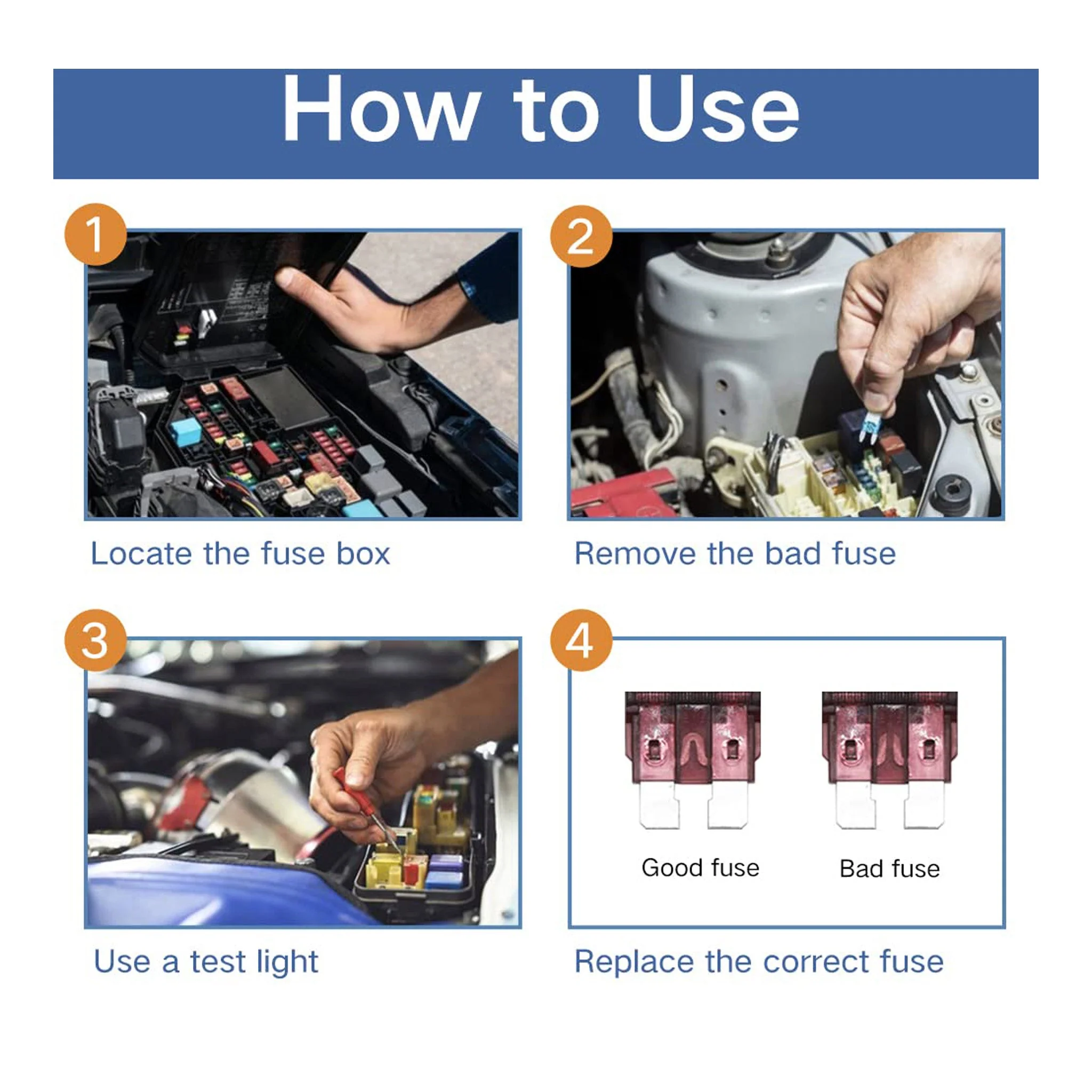 How to Use

1

Locate the fuse box

2

Remove the bad fuse

3

Use a test light

4

Good fuse

Bad fuse

Replace the correct fuse